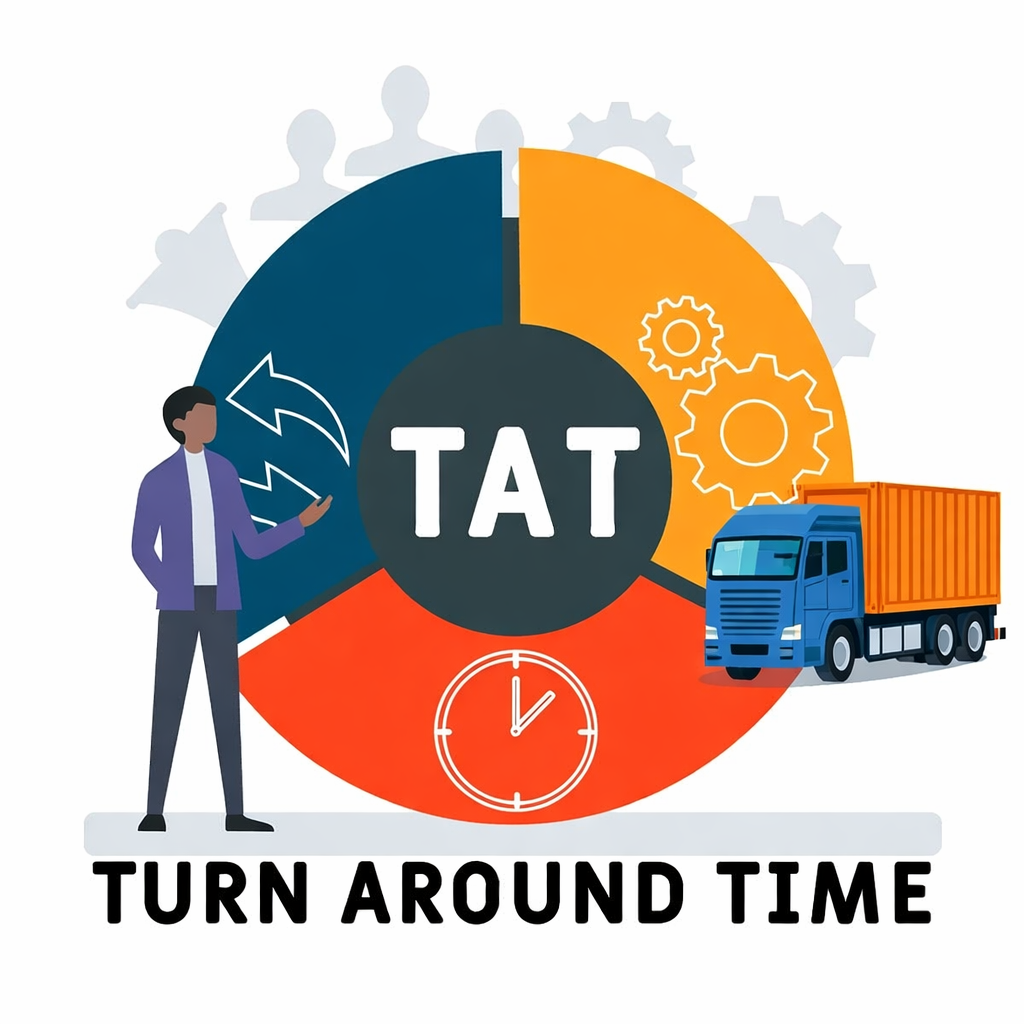 TAT

TURN AROUND TIME